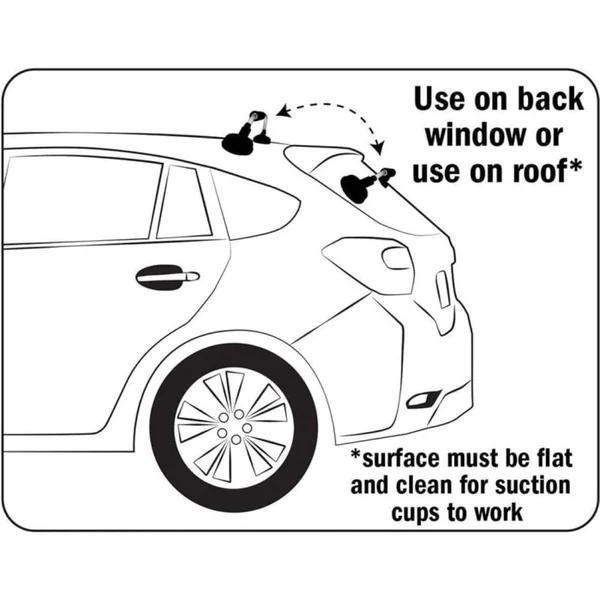 Use on back window or use on roof*

*surface must be flat and clean for suction cups to work