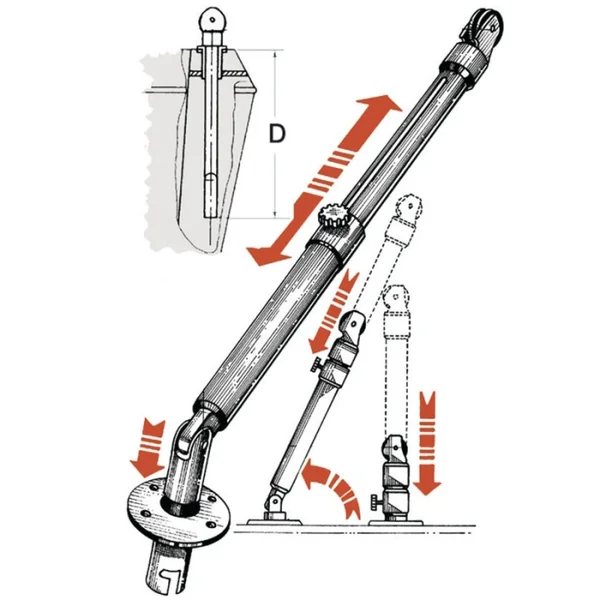 D