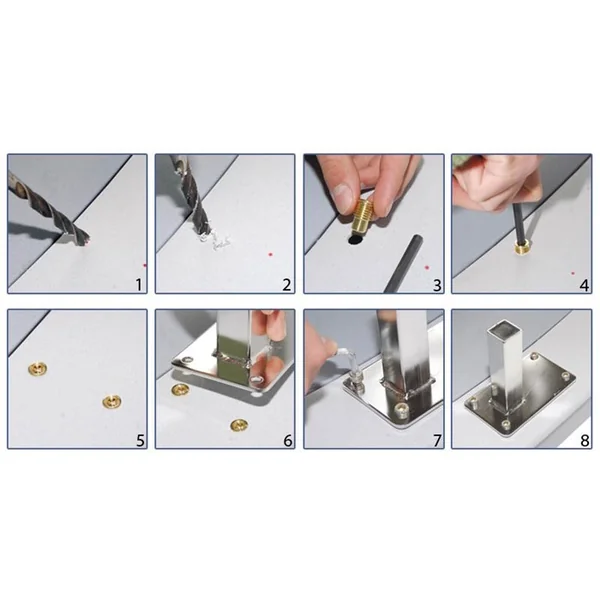 1
2
3
4
5
6
7
8