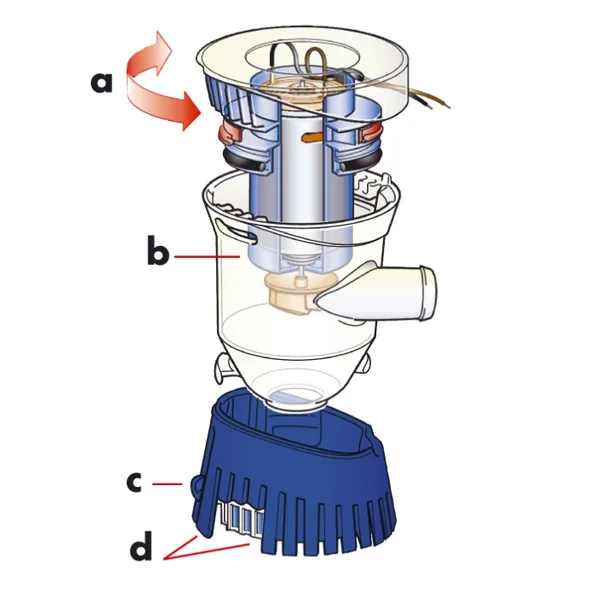 a
b
c
d