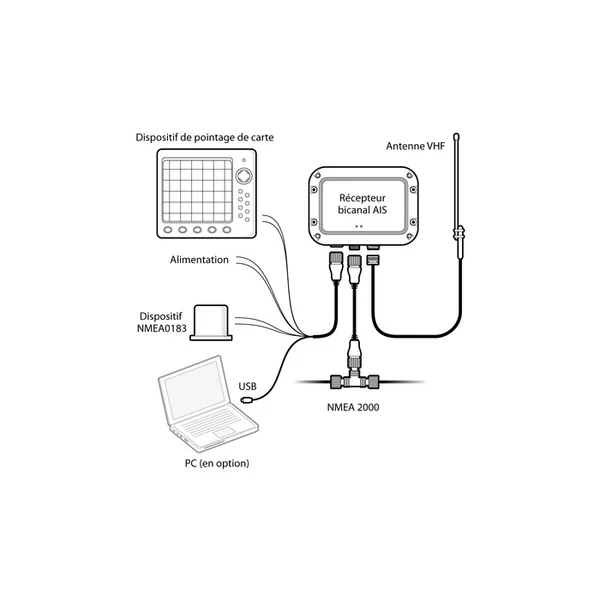 Dispositif de pointage de carte

Antenne VHF

Récepteur bicanal AIS

Alimentation

Dispositif NMEA0183

USB

NMEA 2000

PC (en option)