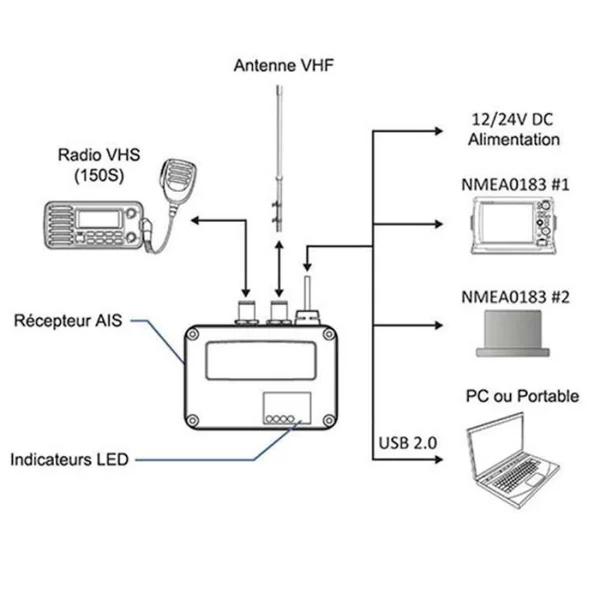 Antenne VHF

Radio VHS
(150S)

12/24V DC
Alimentation

NMEA0183 #1

NMEA0183 #2

Récepteur AIS

PC ou Portable

USB 2.0

Indicateurs LED